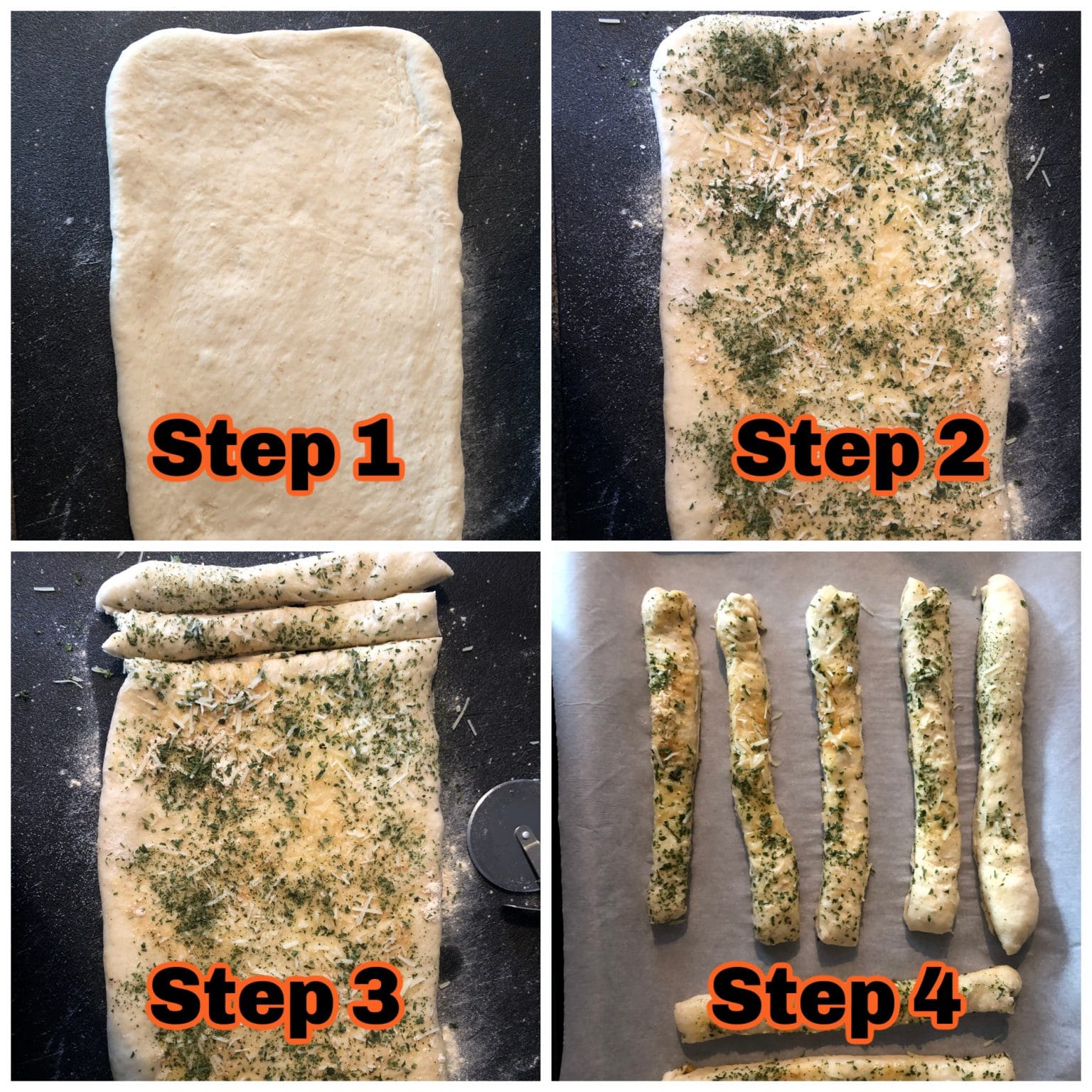 Step 1

Step 2

Step 3

Step 4