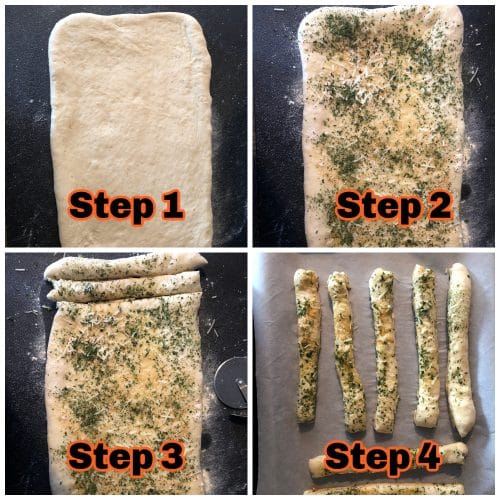 Step 1

Step 2

Step 3

Step 4