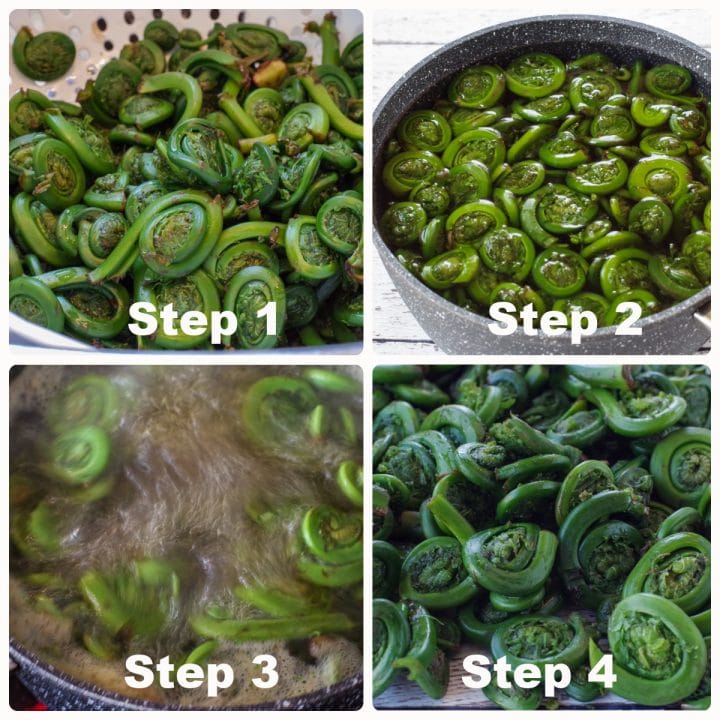 Step 1

Step 2

Step 3

Step 4