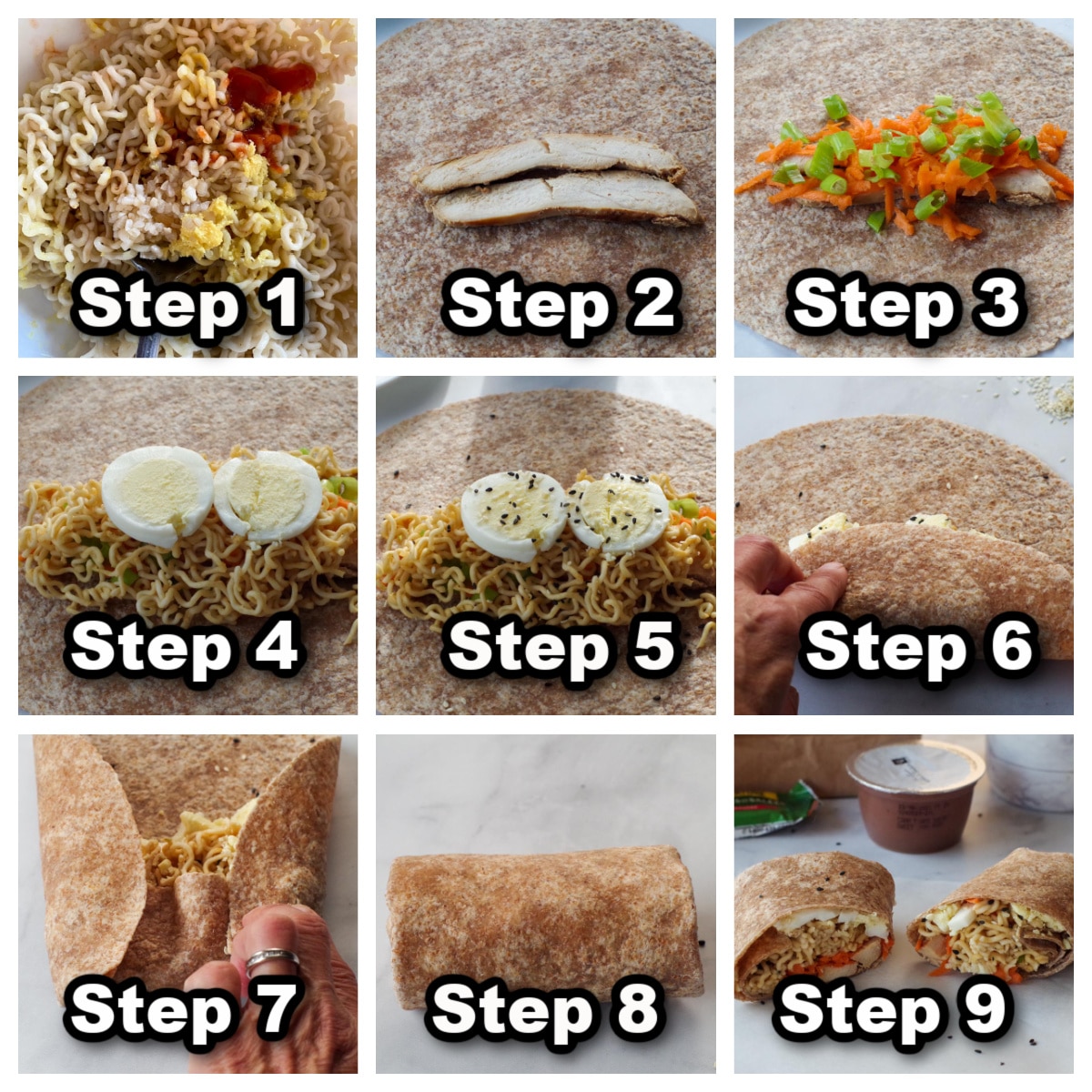 Step 1

Step 2

Step 3

Step 4

Step 5

Step 6

Step 7

Step 8

Step 9