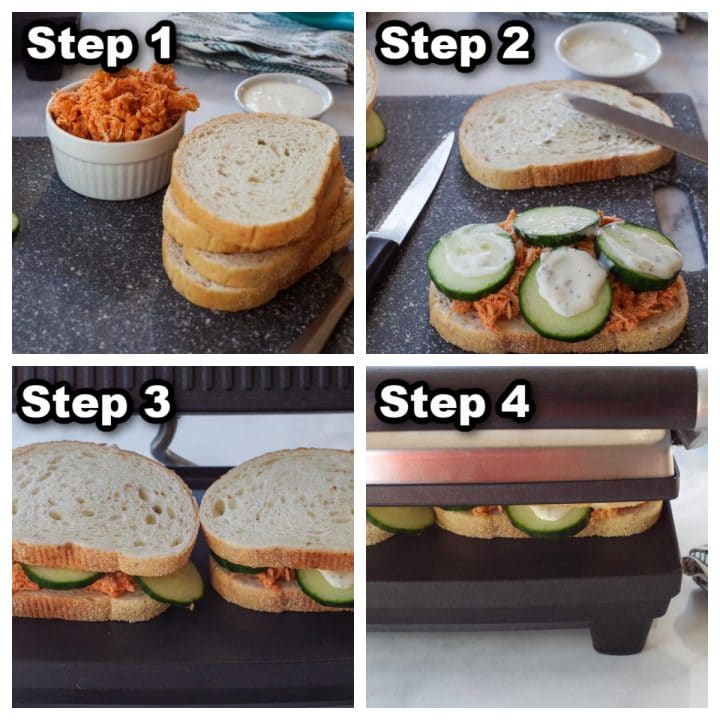 Step 1

Step 2

Step 3

Step 4