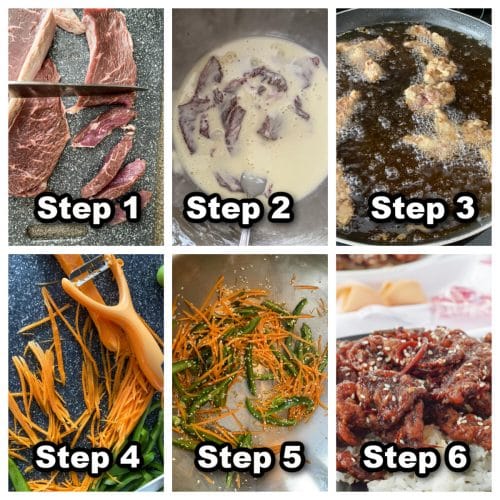 Step 1
Step 2
Step 3
Step 4
Step 5
Step 6