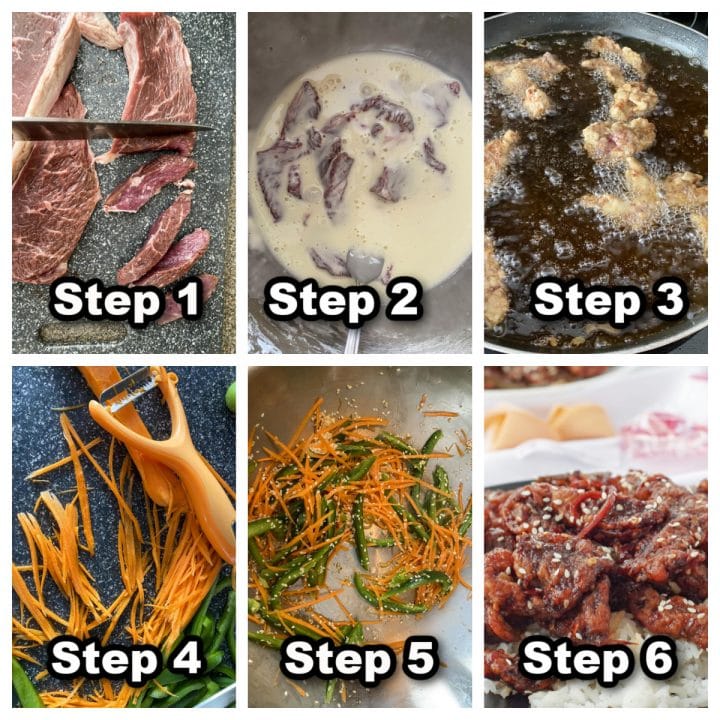 Step 1

Step 2

Step 3

Step 4

Step 5

Step 6