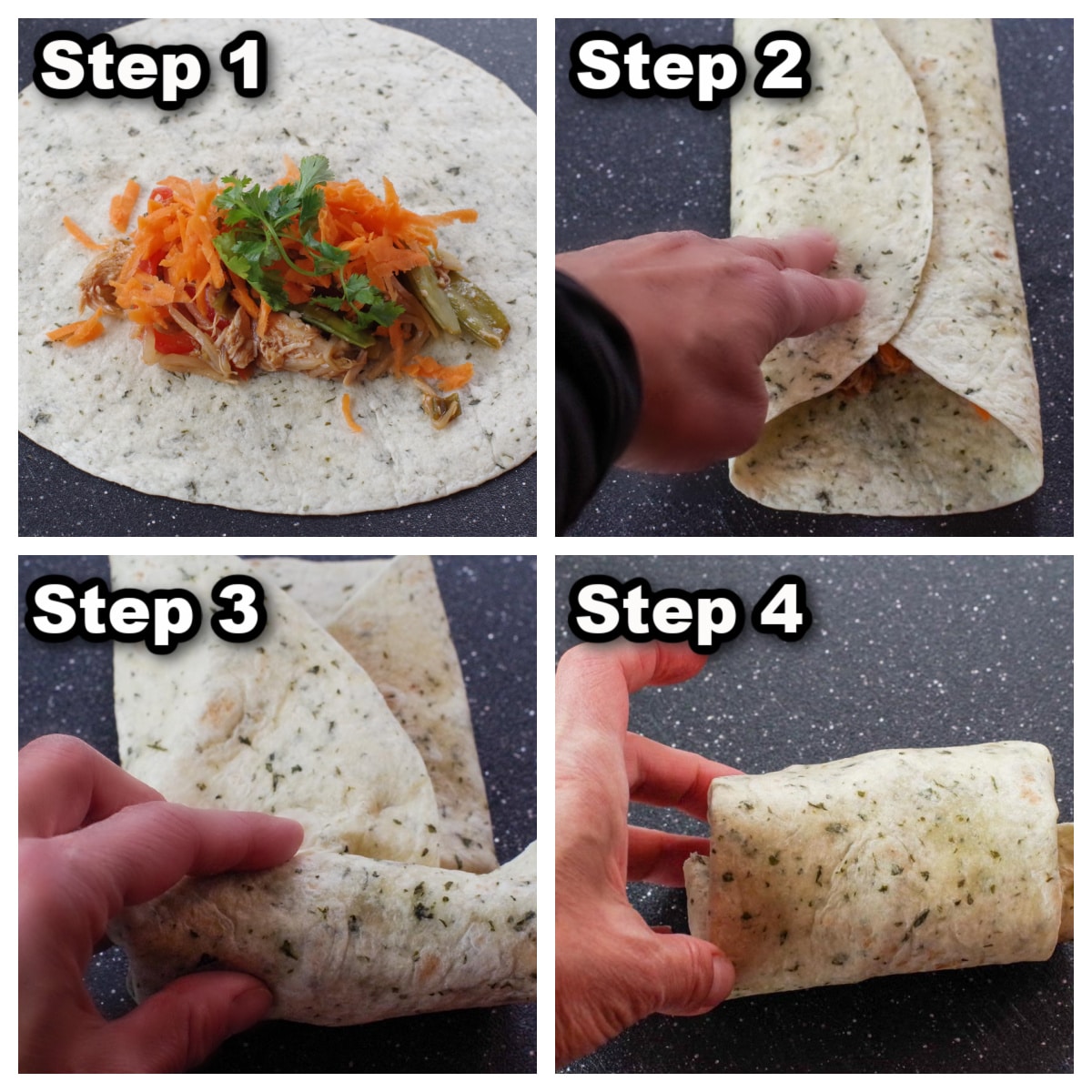 Step 1

Step 2

Step 3

Step 4