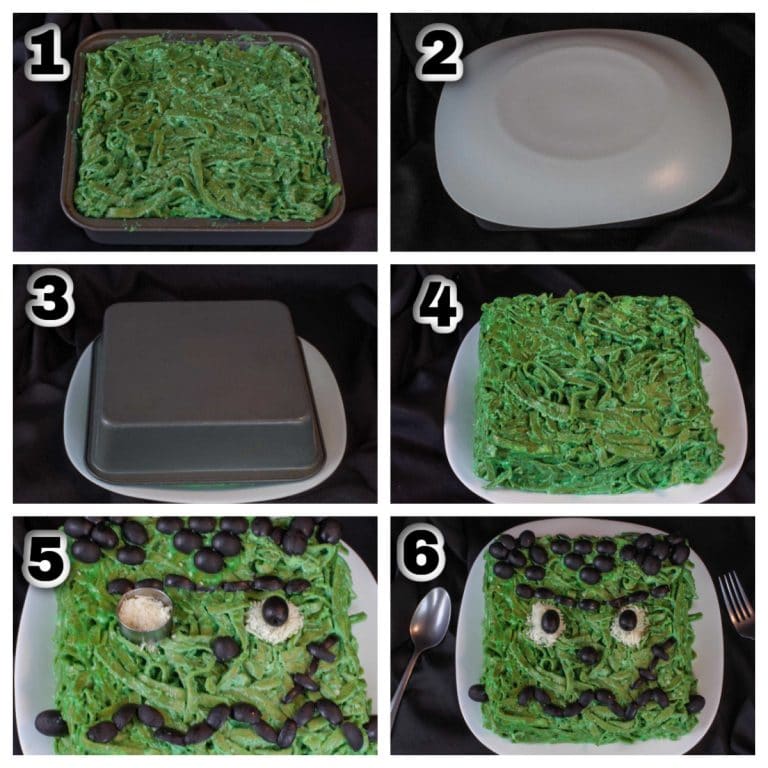 1
2
3
4
5
6