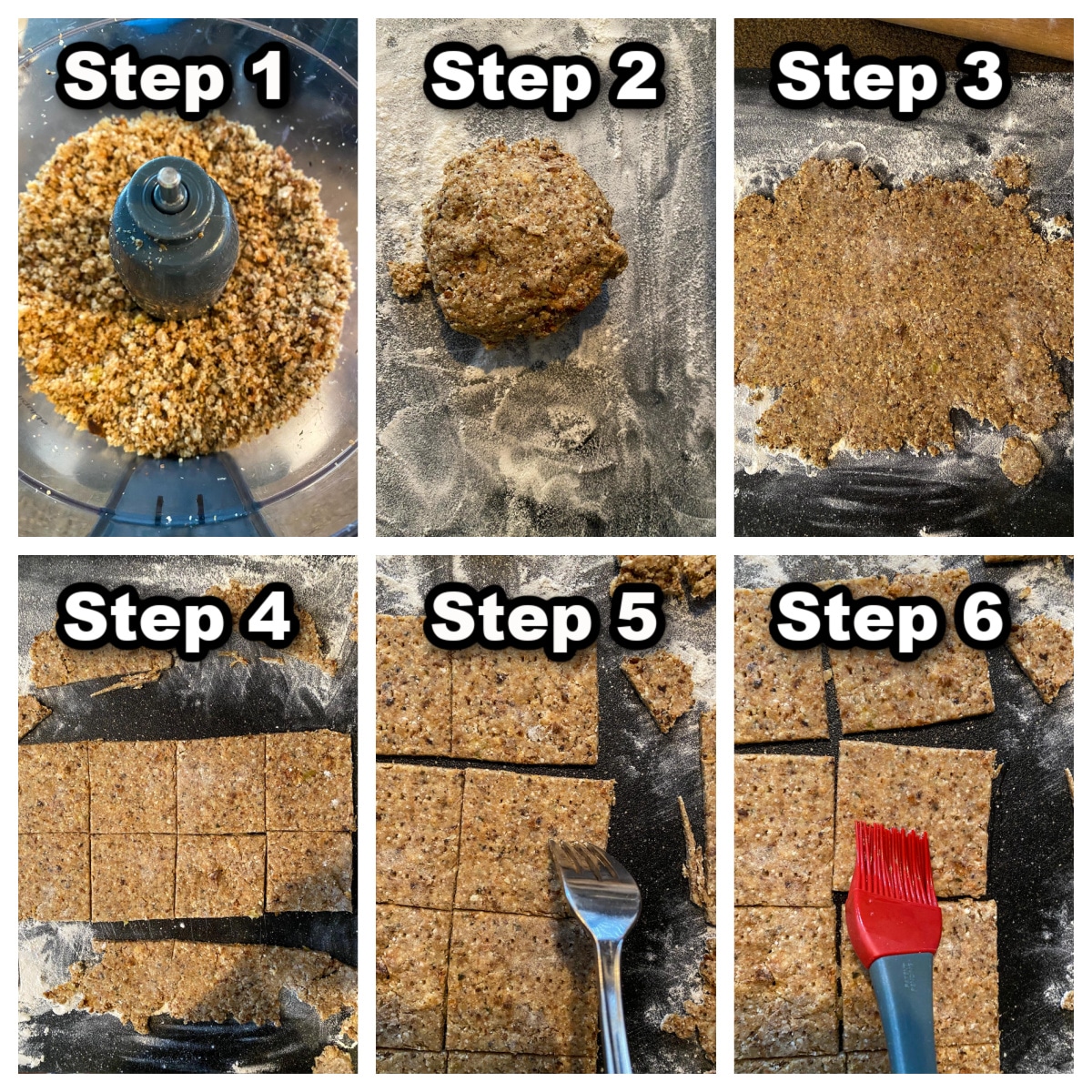 Step 1

Step 2

Step 3

Step 4

Step 5

Step 6