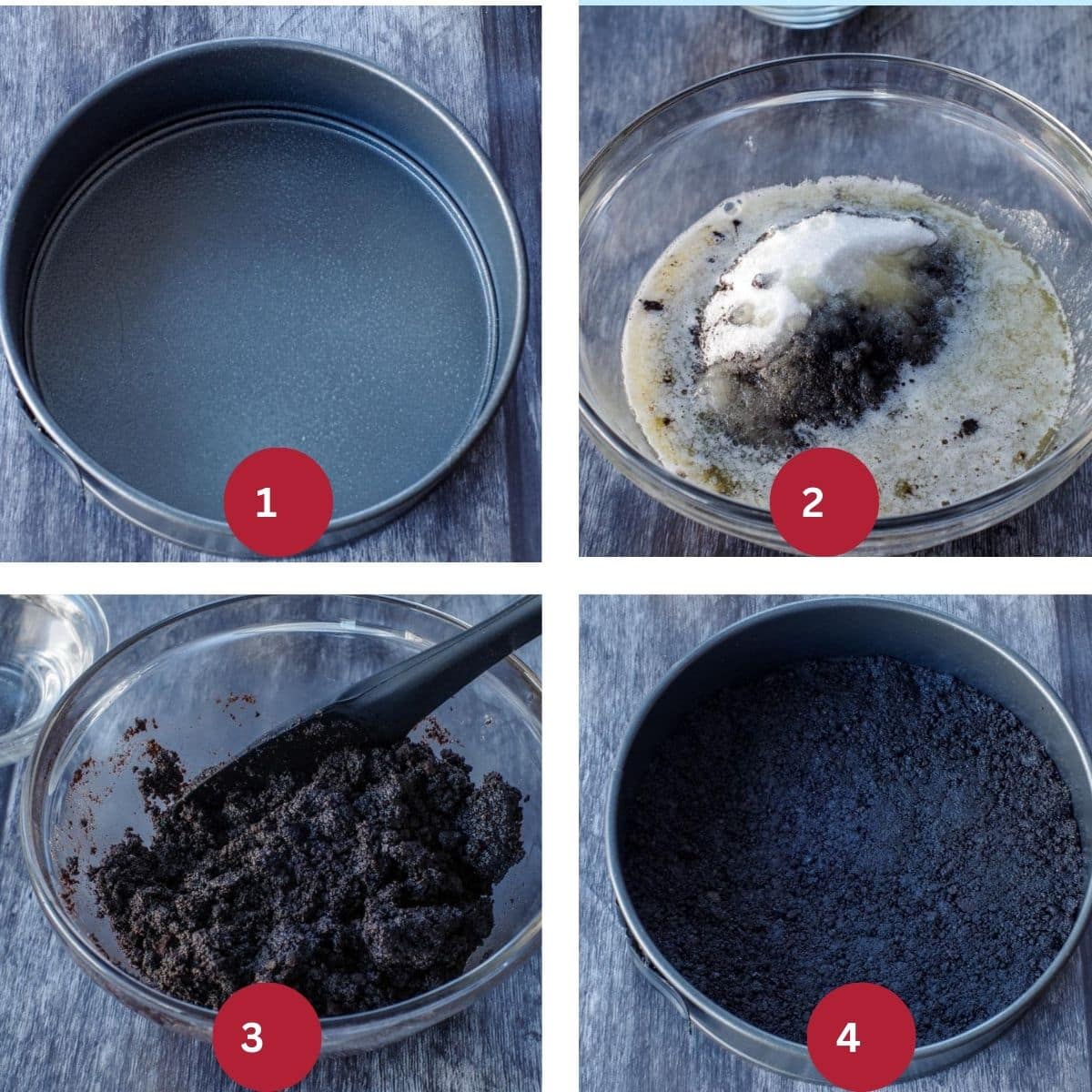 1

2

3

4