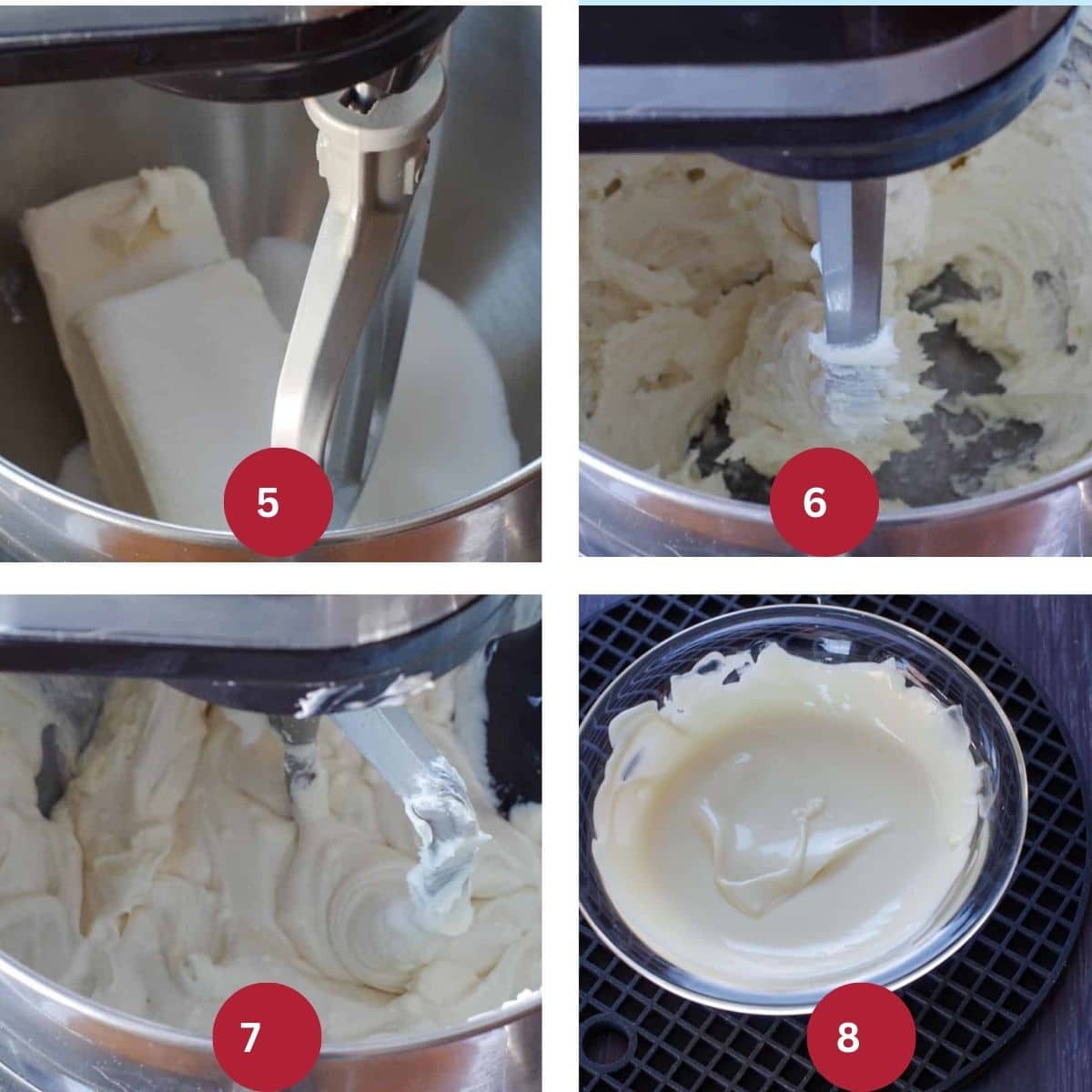 5
6
7
8