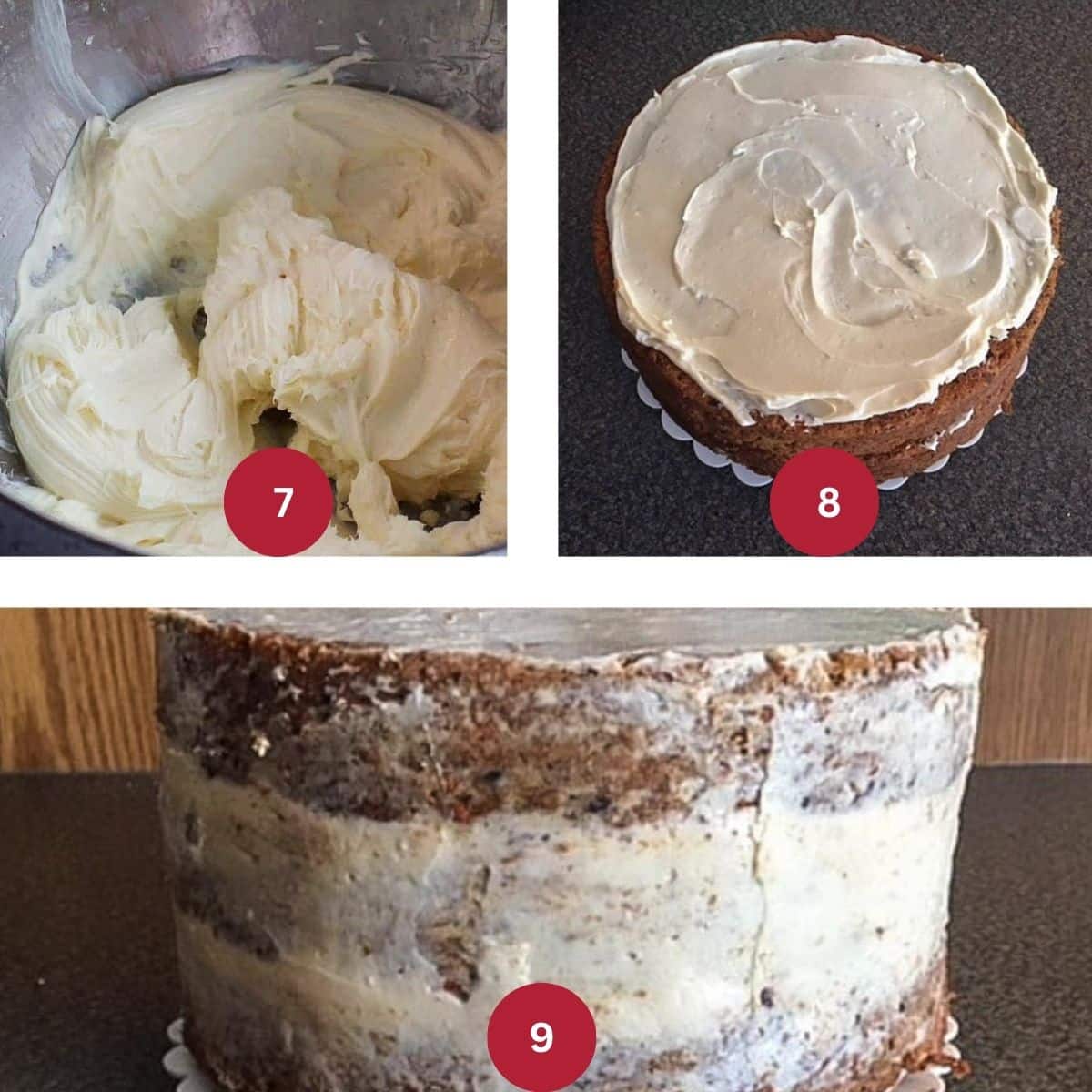 7

8

9