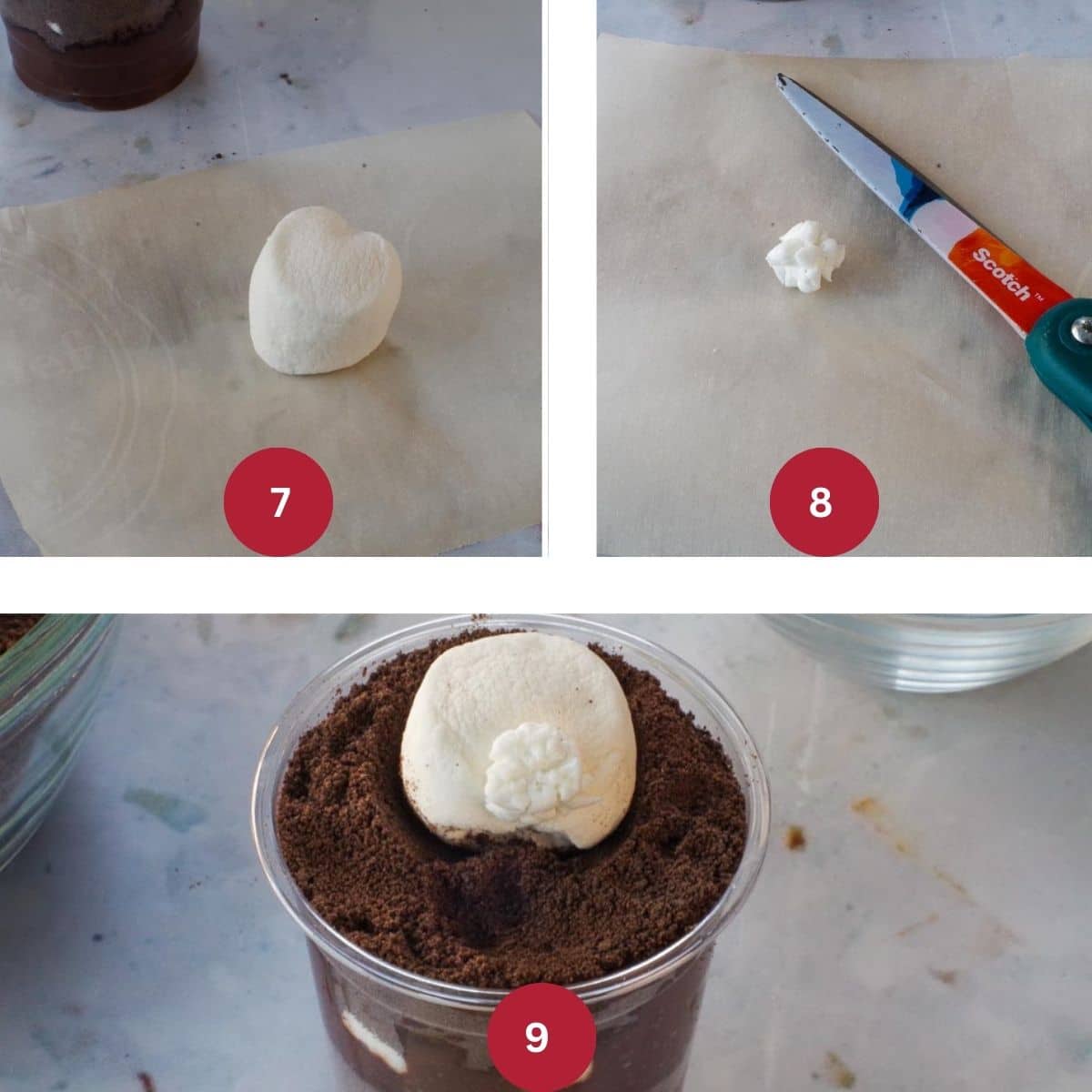 7

Scotch™

8

9