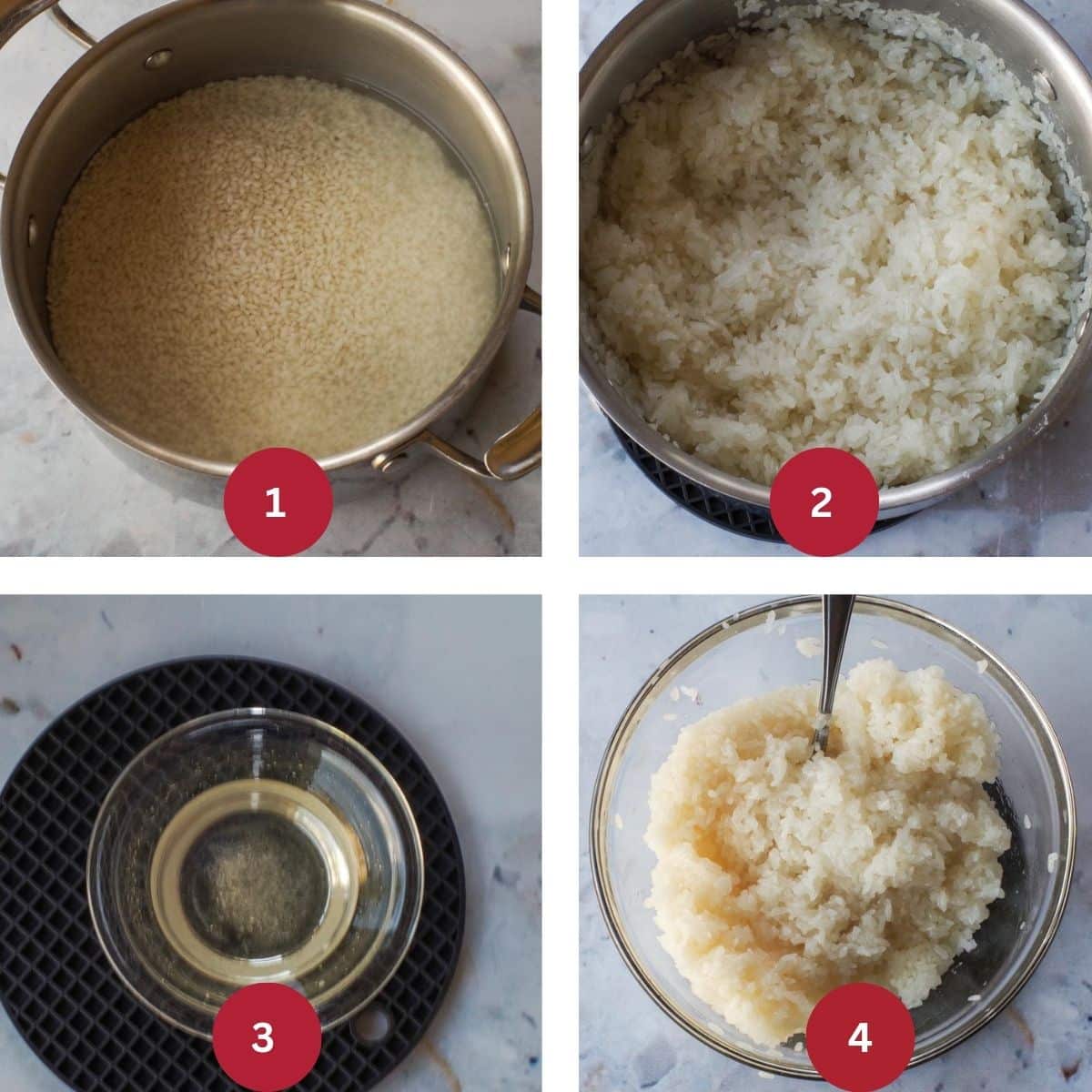 1

2

3

4