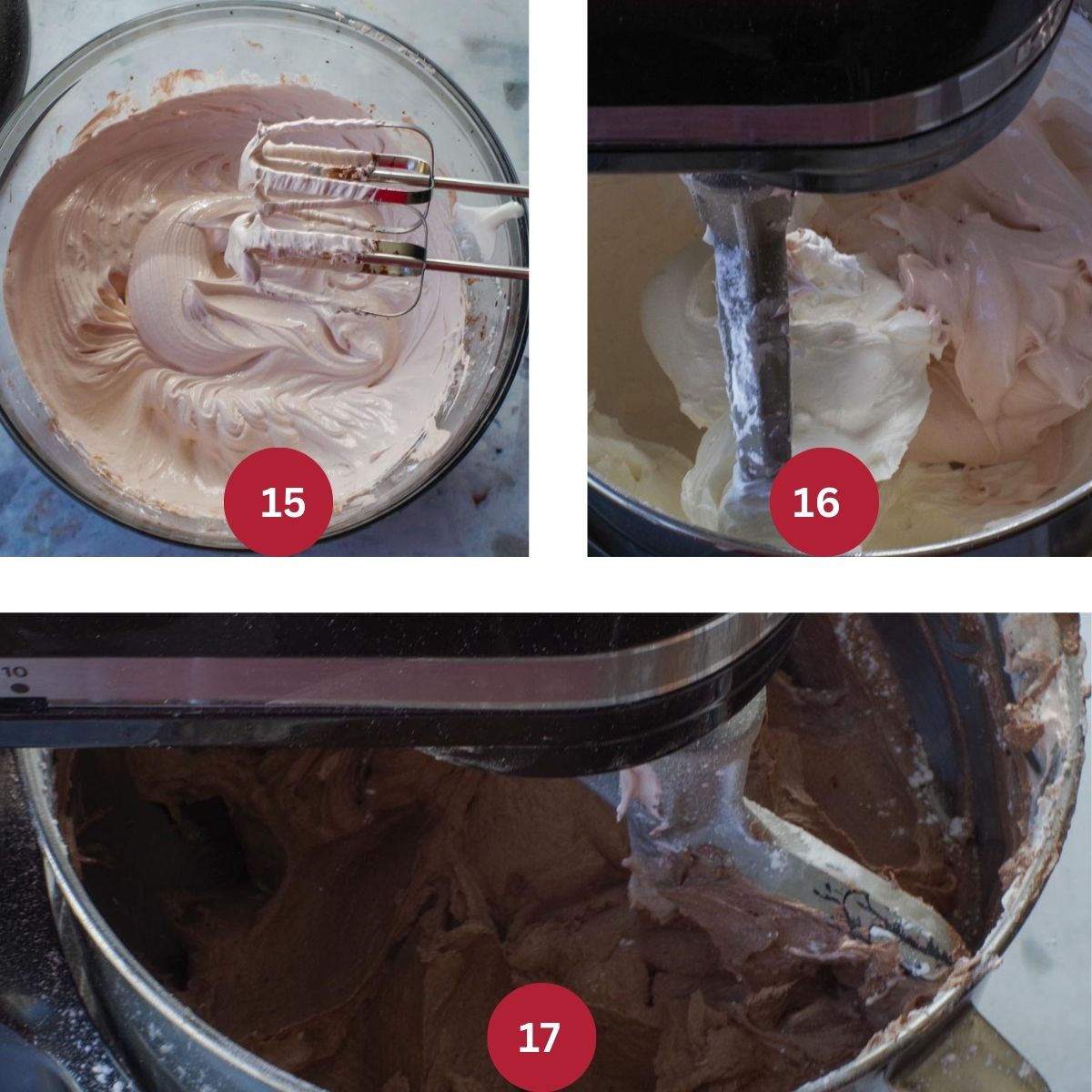 15

16

10

17