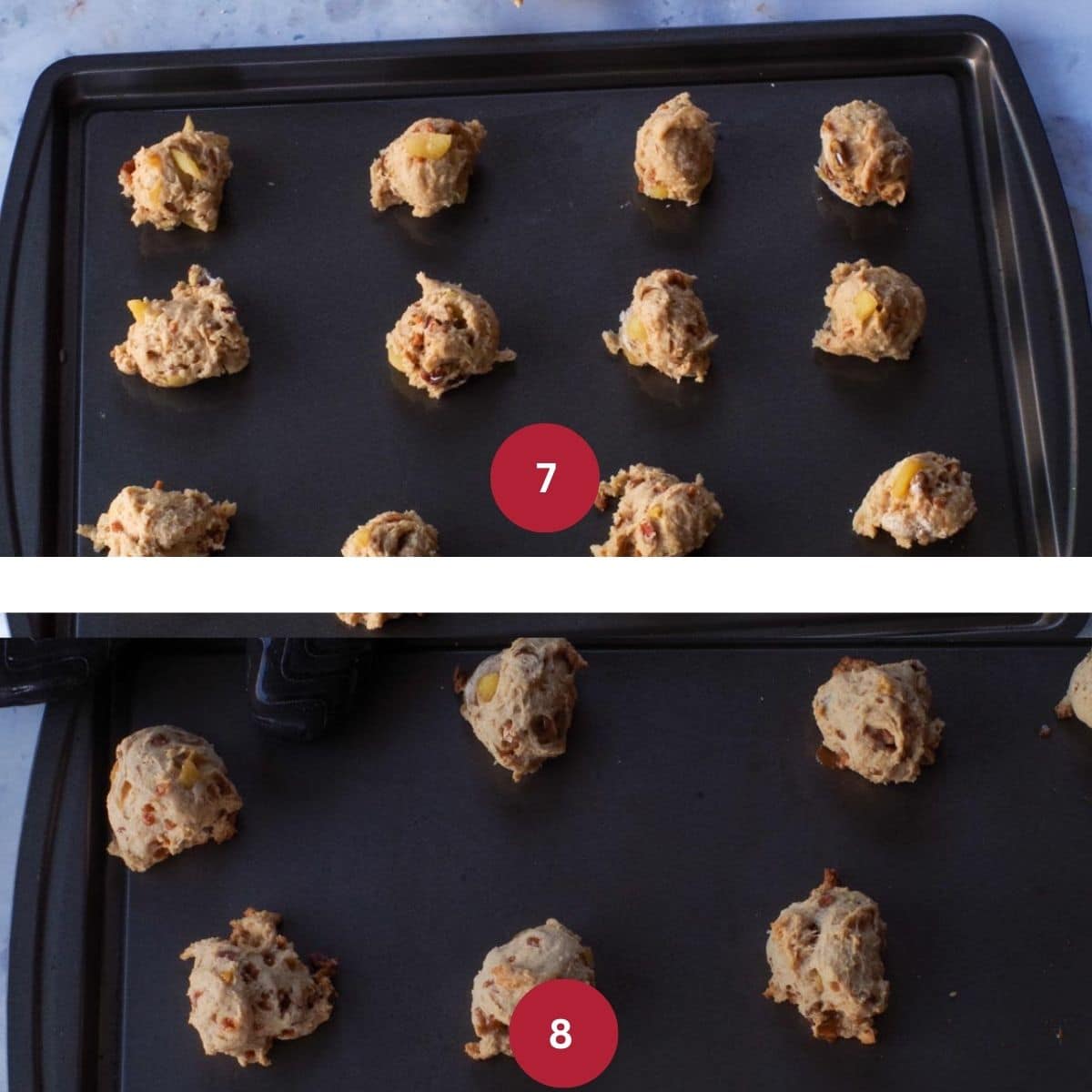 7

8