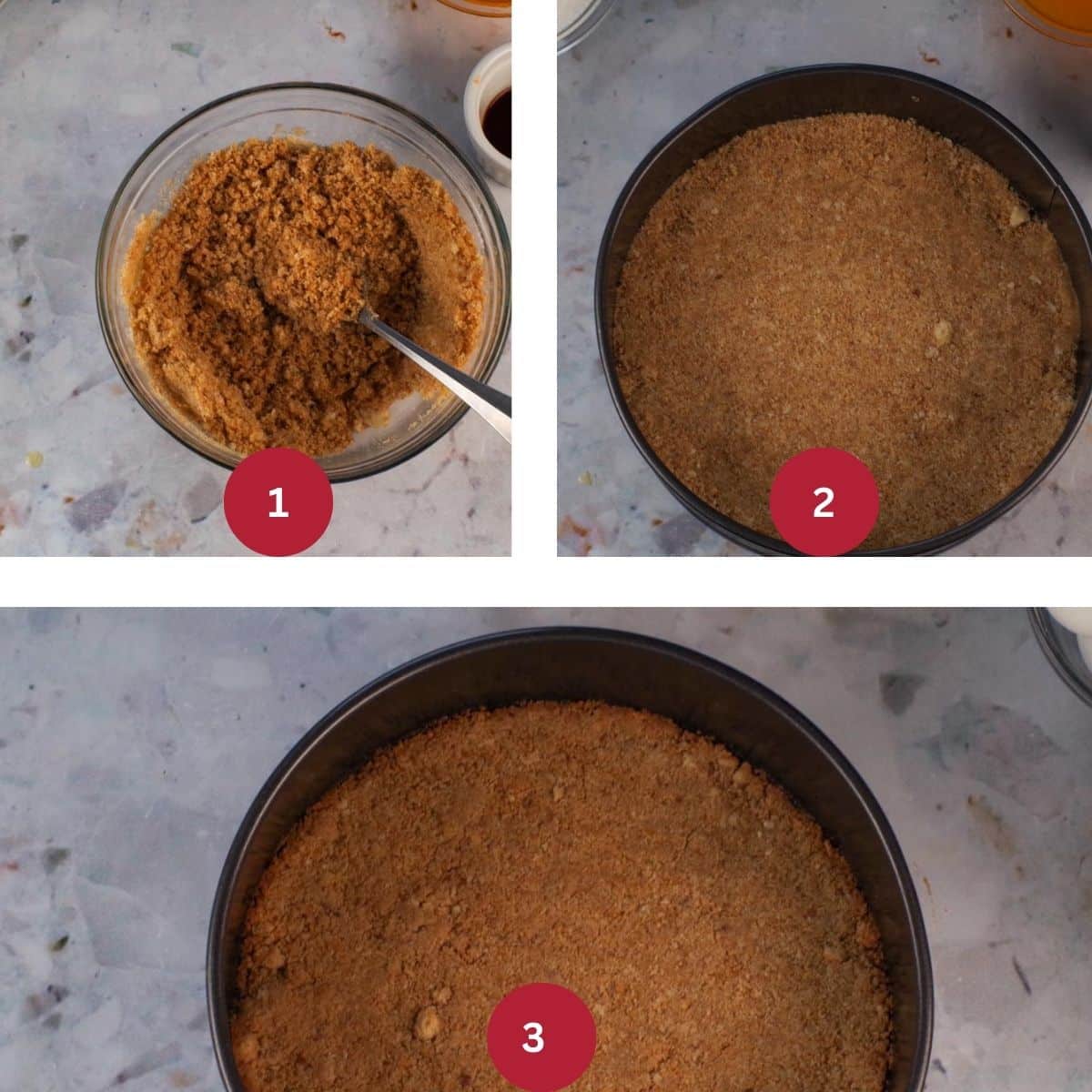 1

2

3