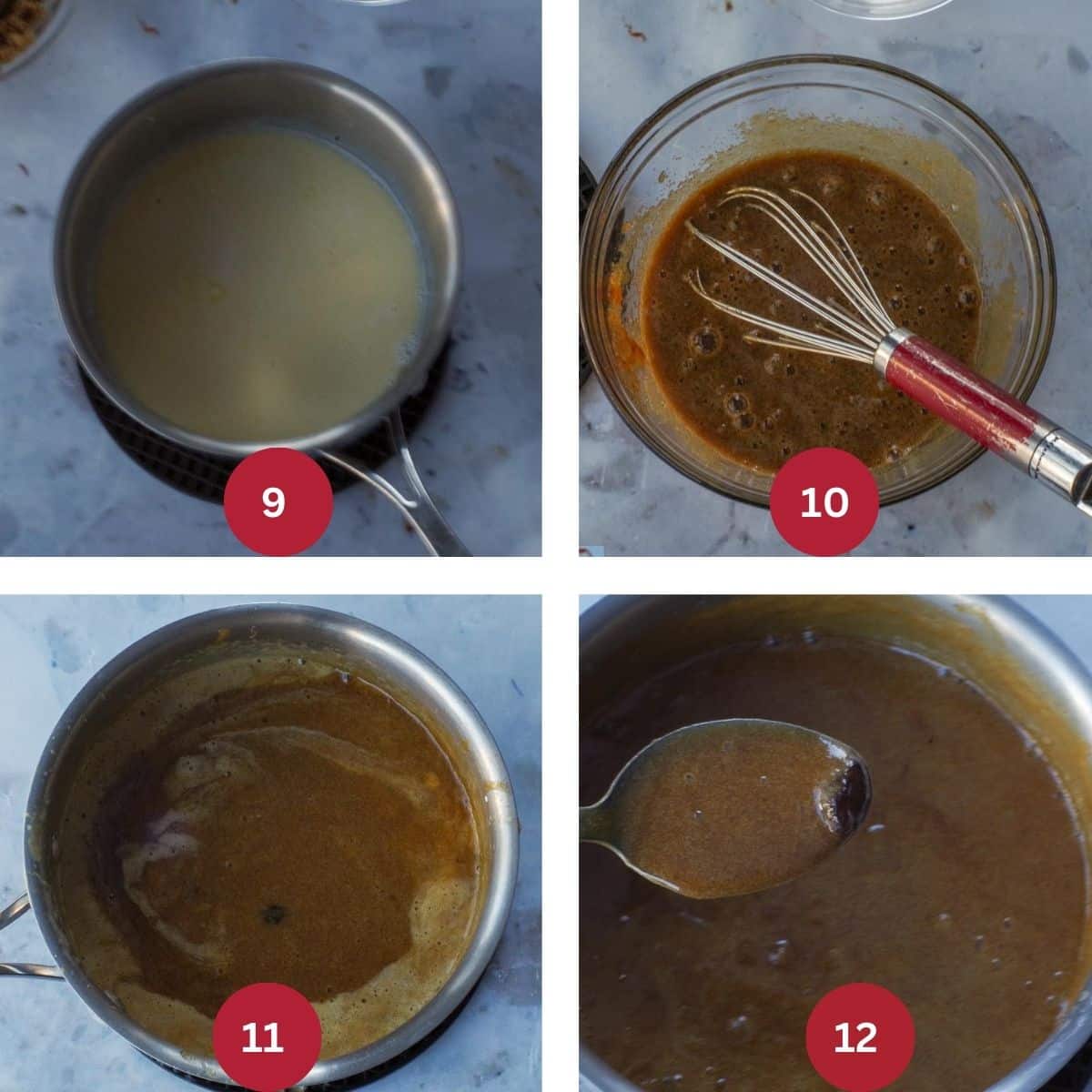 9

10

11

12