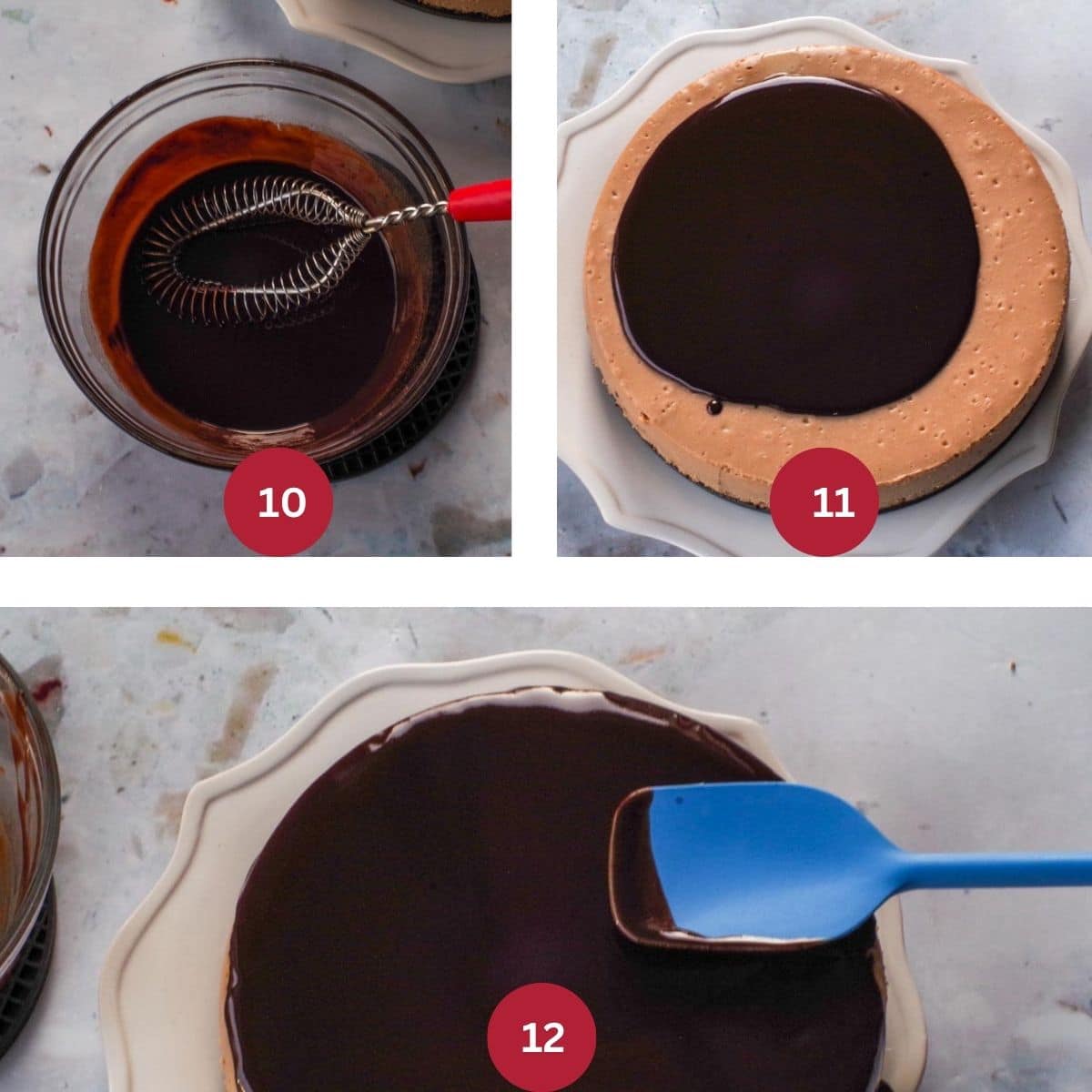 10

11

12